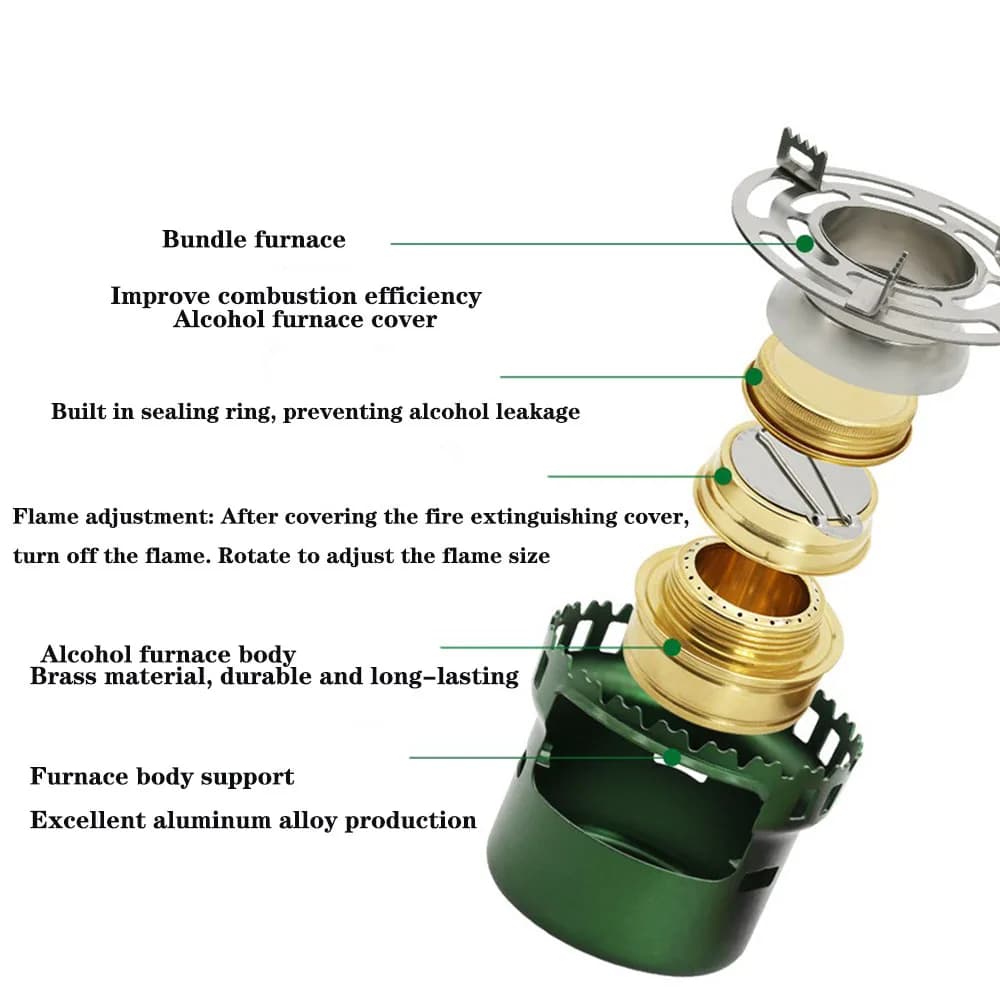 Bundle furnace

Improve combustion efficiency
Alcohol furnace cover

Built in sealing ring, preventing alcohol leakage

Flame adjustment: After covering the fire extinguishing cover, turn off the flame. Rotate to adjust the flame size

Alcohol furnace body
Brass material, durable and long-lasting

Furnace body support

Excellent aluminum alloy production